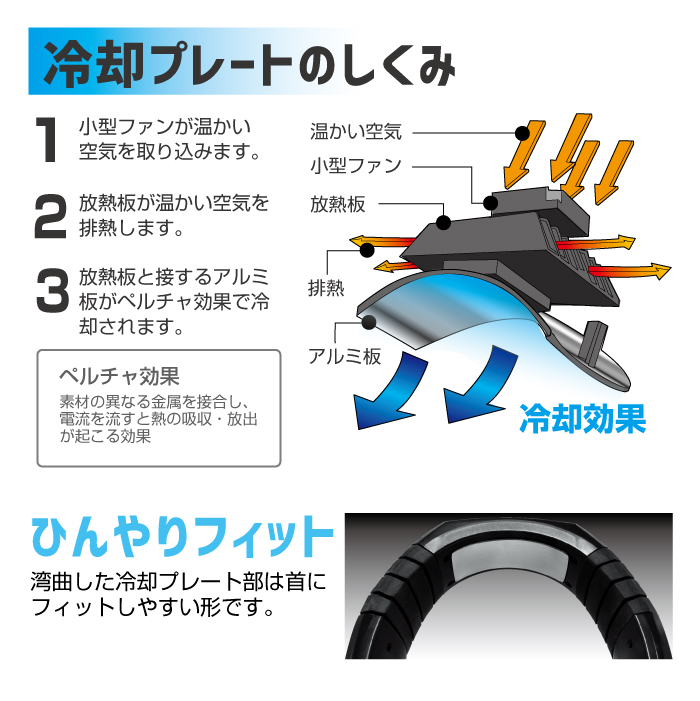 冷却プレートのしくみ

1 小型ファンが温かい空気を取り込みます。

2 放熱板が温かい空気を排熱します。

3 放熱板と接するアルミ板がペルチャ効果で冷却されます。

ペルチャ効果
素材の異なる金属を接合し、電流を流すと熱の吸収・放出が起こる効果

温かい空気
小型ファン
放熱板
排熱
アルミ板
冷却効果

ひんやりフィット
湾曲した冷却プレート部は首にフィットしやすい形です。